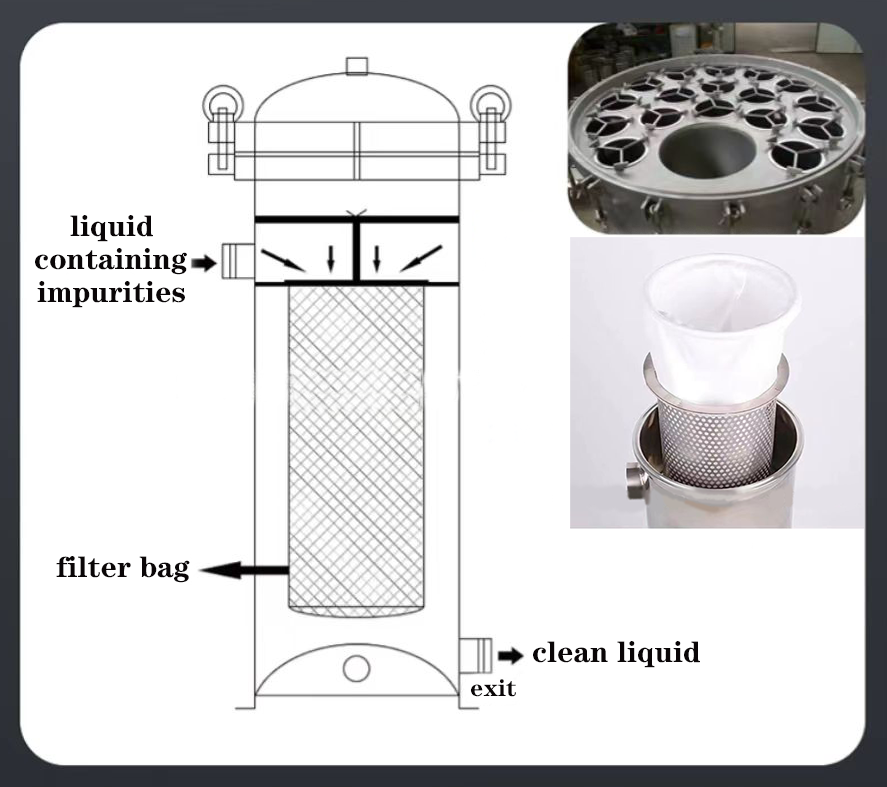 liquid containing impurities

filter bag

clean liquid

exit